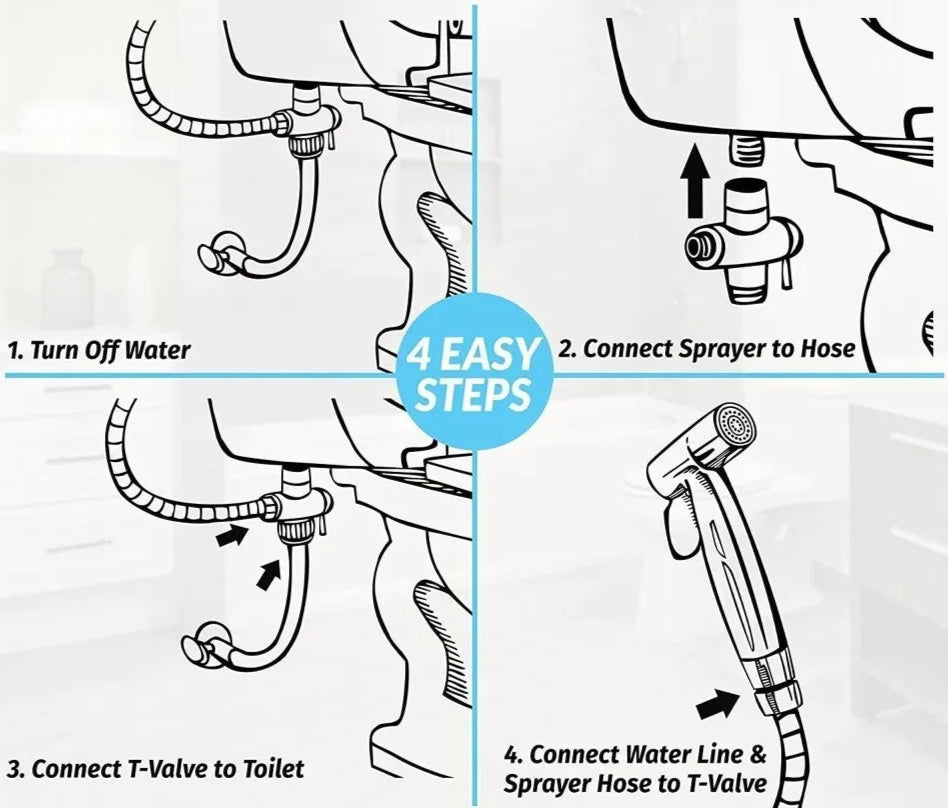 1. Turn Off Water

4 EASY STEPS

2. Connect Sprayer to Hose

3. Connect T-Valve to Toilet

4. Connect Water Line & Sprayer Hose to T-Valve